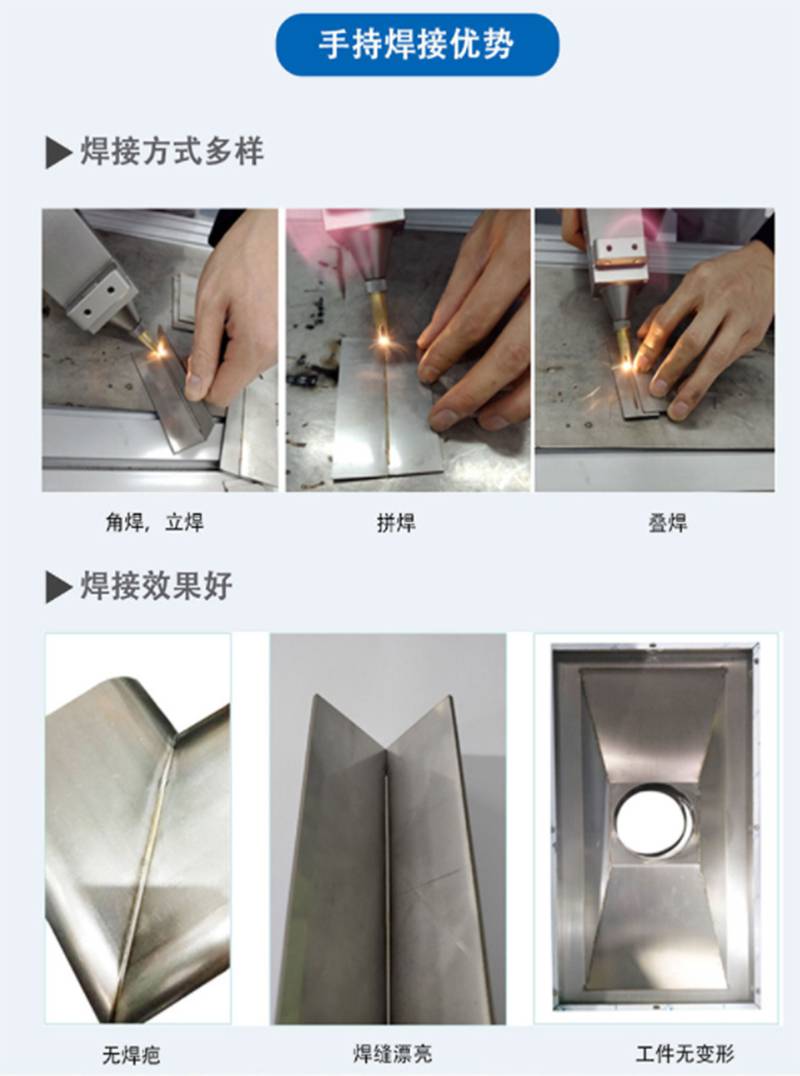 手持焊接优势

▶焊接方式多样

角焊，立焊

拼焊

叠焊

▶焊接效果好

无焊疤

焊缝漂亮

工件无变形