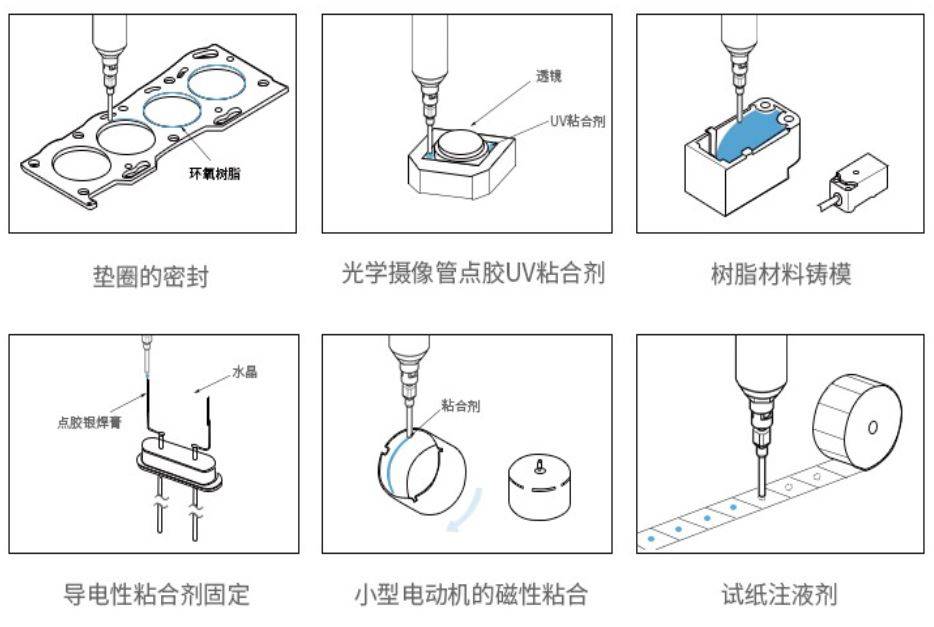 环氧树脂

垫圈的密封

透镜

UV粘合剂

光学摄像管点胶UV粘合剂

树脂材料铸模

水晶

点胶银焊膏

导电性粘合剂固定

粘合剂

小型电动机的磁性粘合

试纸注液剂