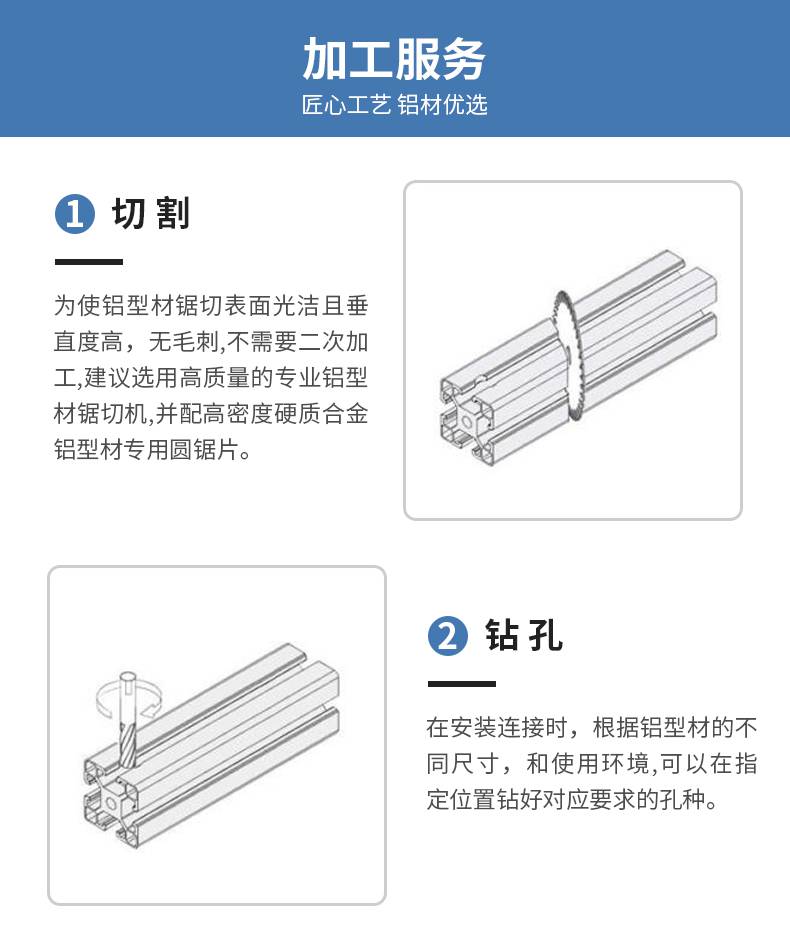 加工服务
匠心工艺 铝材优选

1 切割

为使铝型材锯切表面光洁且垂直度高，无毛刺,不需要二次加工,建议选用高质量的专业铝型材锯切机,并配高密度硬质合金铝型材专用圆锯片。

2 钻孔

在安装连接时，根据铝型材的不同尺寸，和使用环境,可以在指定位置钻好对应要求的孔种。