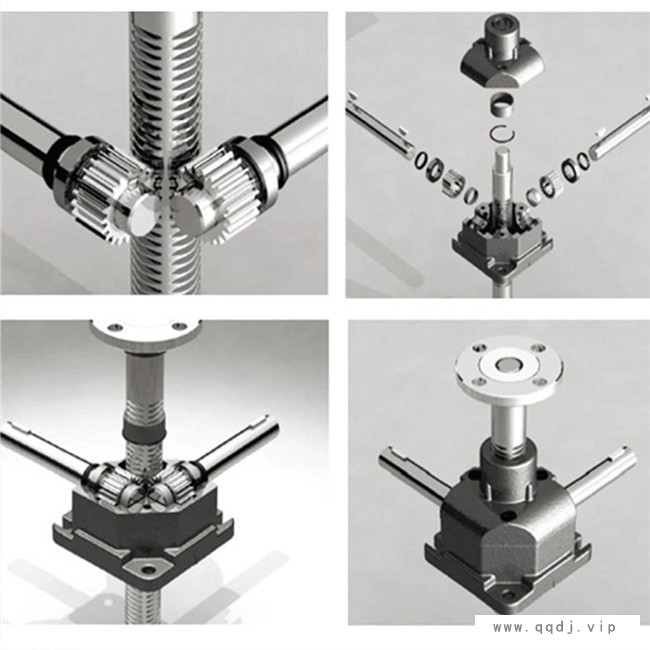 www.qqdj.vip