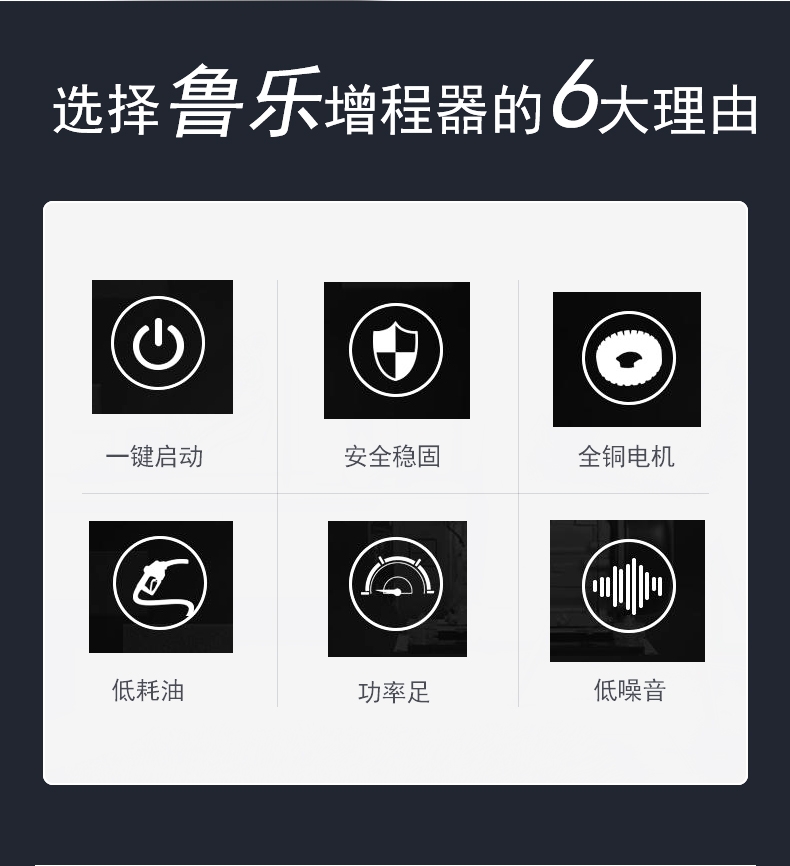 选择鲁乐增程器的6大理由

一键启动

安全稳固

全铜电机

低耗油

功率足

低噪音