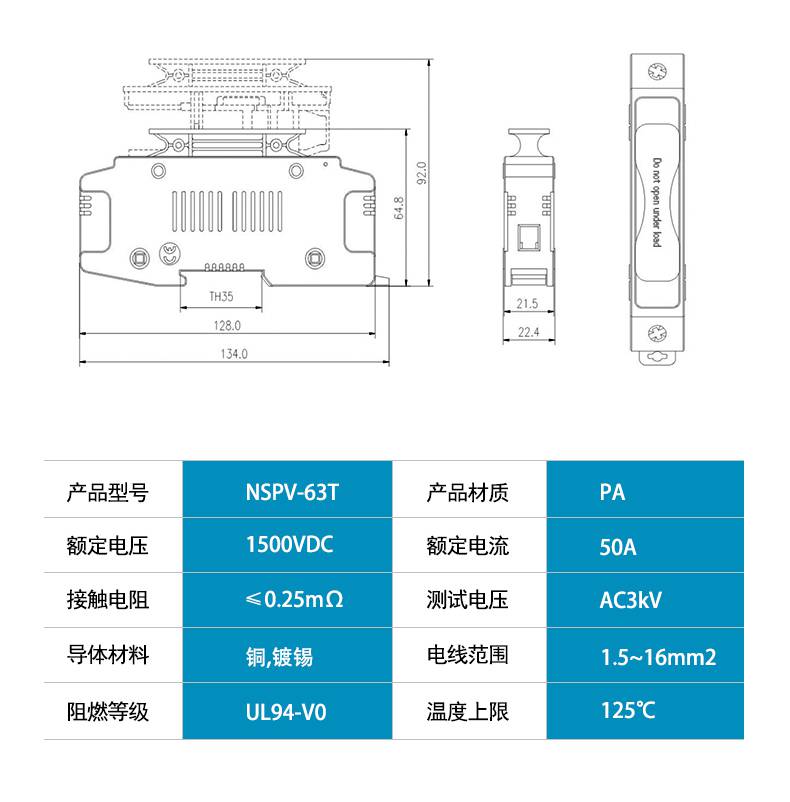 92.0

64.8

TH35

128.0

134.0

21.5

22.4

Do not open under load

| 产品型号 | NSPV-63T | 产品材质 | PA |
|---|---|---|---|
| 额定电压 | 1500VDC | 额定电流 | 50A |
| 接触电阻 | ≤0.25mΩ | 测试电压 | AC3kV |
| 导体材料 | 铜,镀锡 | 电线范围 | 1.5~16mm2 |
| 阻燃等级 | UL94-V0 | 温度上限 | 125℃ |