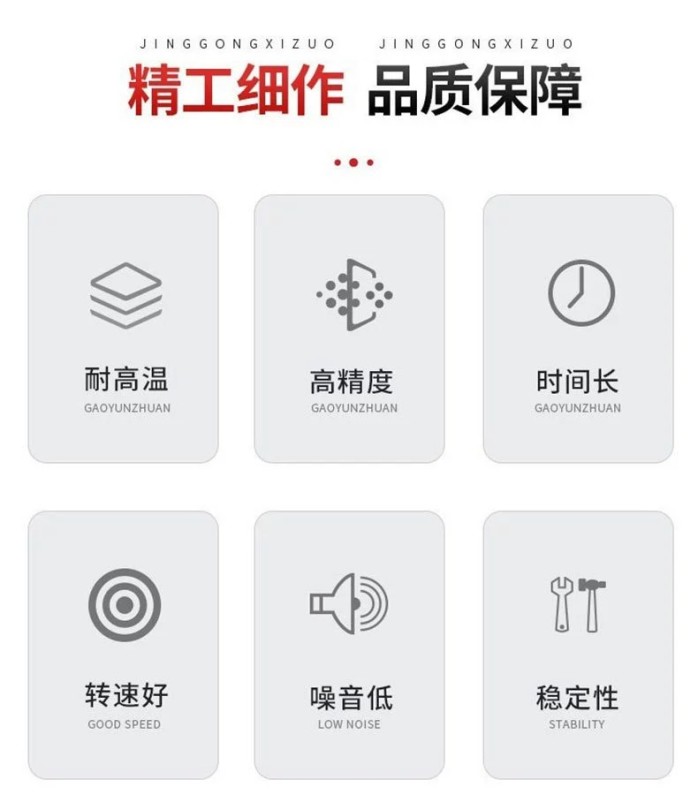 JINGGONGXIZUO JINGGONGXIZUO

精工细作 品质保障

耐高温
GAOYUNZHUAN

高精度
GAOYUNZHUAN

时间长
GAOYUNZHUAN

转速好
GOOD SPEED

噪音低
LOW NOISE

稳定性
STABILITY