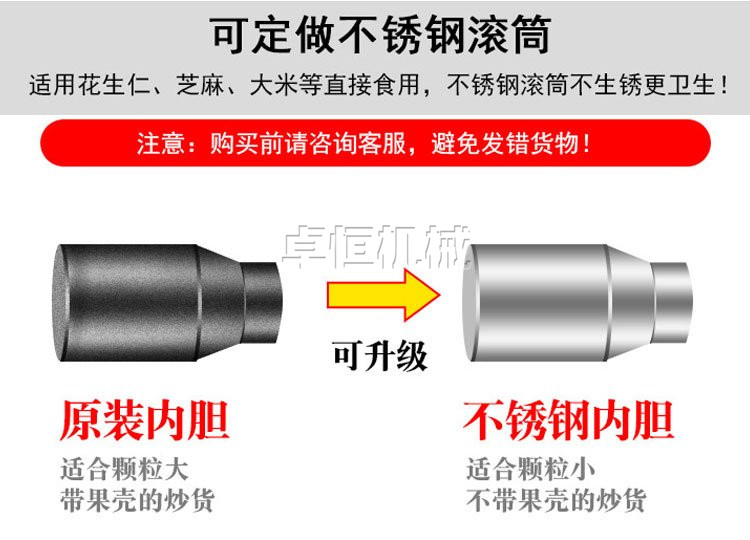 可定做不锈钢滚筒

适用花生仁、芝麻、大米等直接食用，不锈钢滚筒不生锈更卫生！

注意：购买前请咨询客服，避免发错货物！

卓恒机械

可升级

原装内胆

适合颗粒大
带果壳的炒货

不锈钢内胆

适合颗粒小
不带果壳的炒货